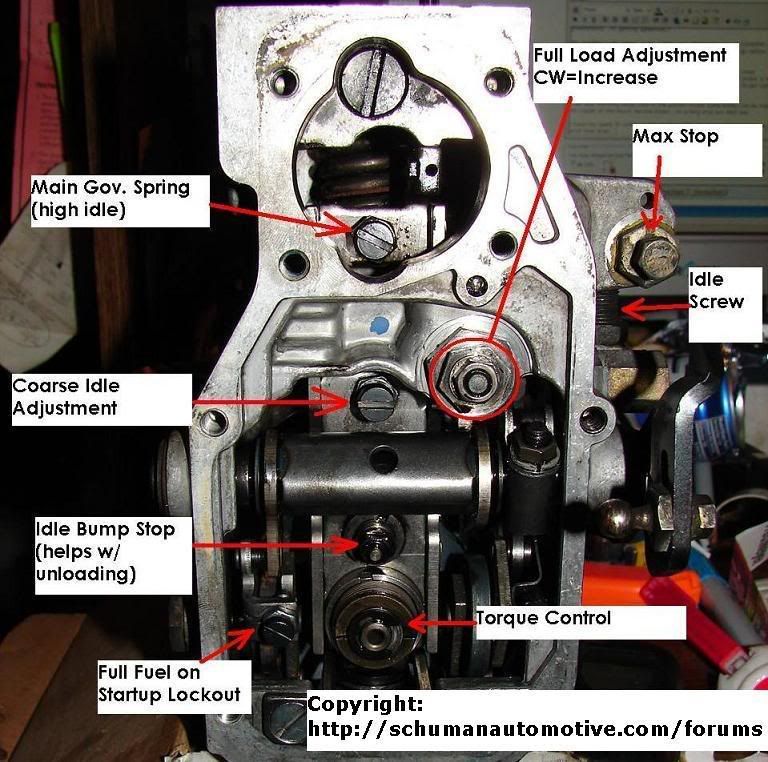 Full Load Adjustment
CW=Increase

Max Stop

Main Gov. Spring
(high idle)

Idle
Screw

Coarse Idle
Adjustment

Idle Bump Stop
(helps w/
unloading)

Torque Control

Full Fuel on
Startup Lockout

Copyright:
http://schumanautomotive.com/forums