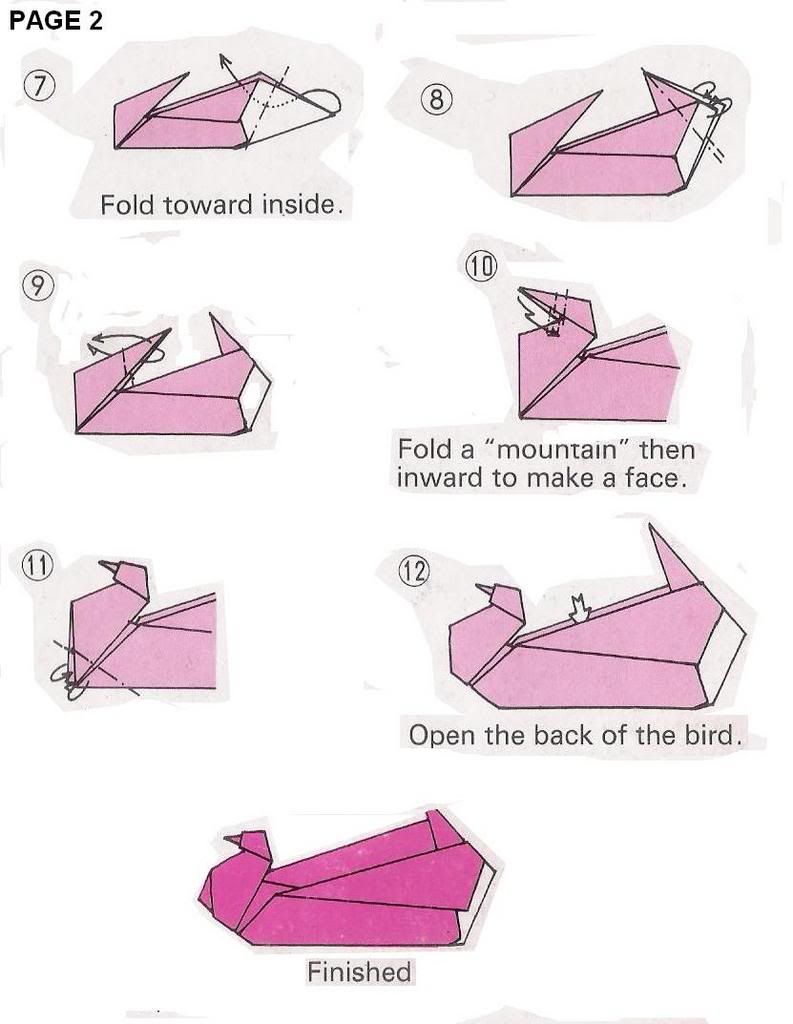 PAGE 2

⑦

Fold toward inside.

⑧

⑨

⑩

Fold a "mountain" then inward to make a face.

⑪

⑫

Open the back of the bird.

Finished